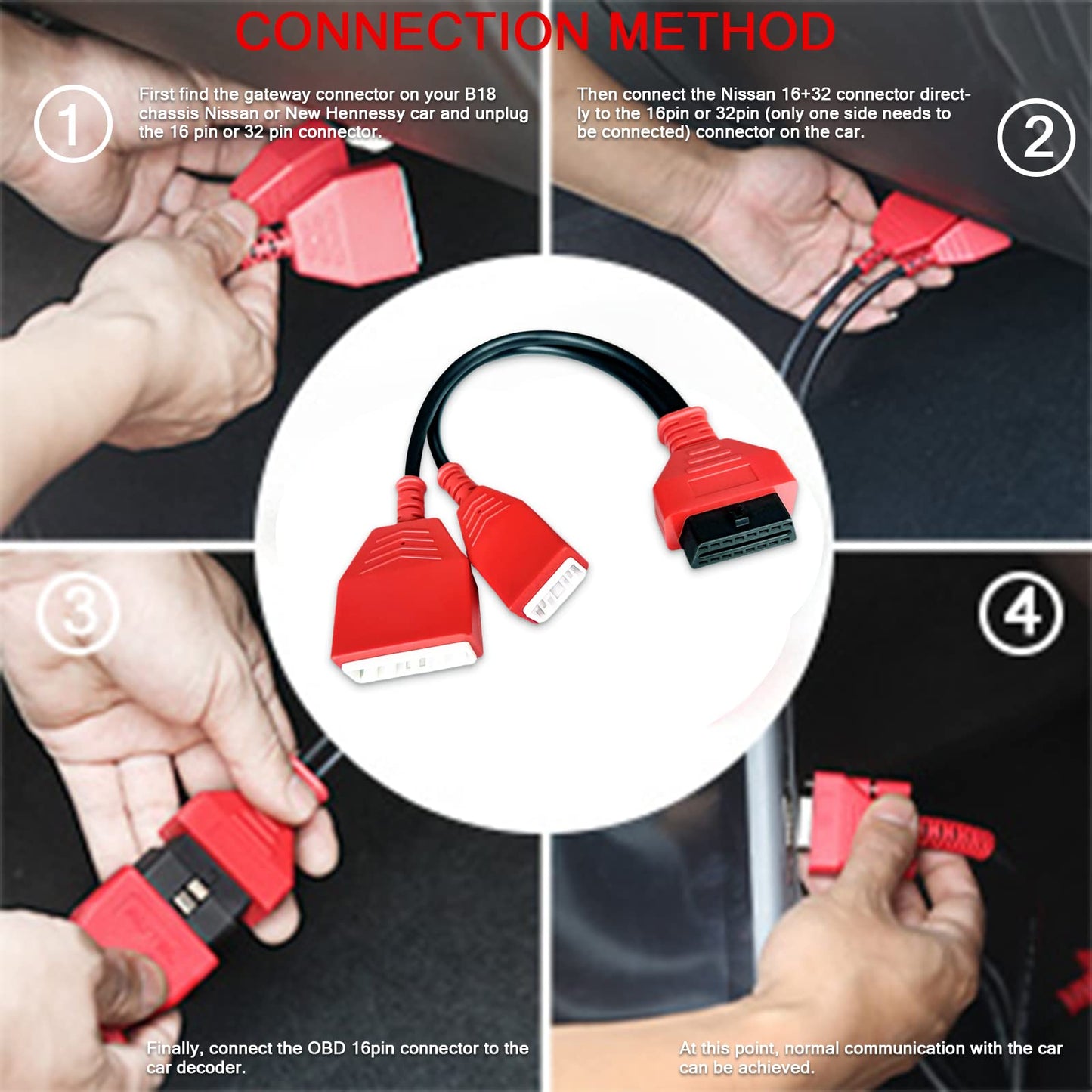 CONNECTION METHOD

1

First find the gateway connector on your B18 chassis Nissan or New Hennessy car and unplug the 16 pin or 32 pin connector.

Then connect the Nissan 16+32 connector directly to the 16pin or 32pin (only one side needs to be connected) connector on the car.

2

3

4

Finally, connect the OBD 16pin connector to the car decoder.

At this point, normal communication with the car can be achieved.